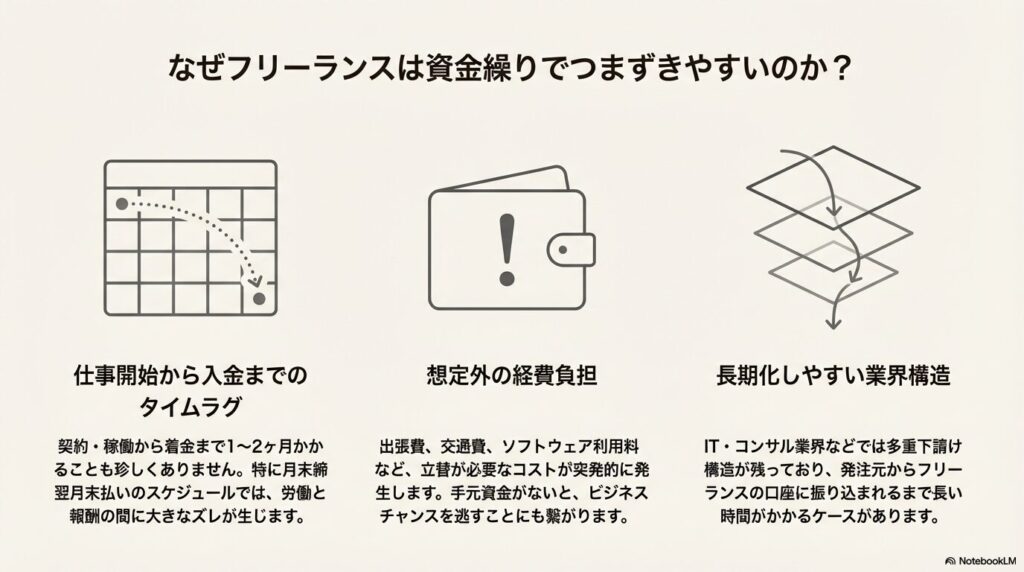 なぜフリーランスは資金繰りでつまずきやすいのか？

仕事開始から入金までのタイムラグ

契約・稼働から着金まで1〜2ヶ月かかることも珍しくありません。特に月末締翌月末払いのスケジュールでは、労働と報酬の間に大きなズレが生じます。

想定外の経費負担

出張費、交通費、ソフトウェア利用料など、立替が必要なコストが突発的に発生します。手元資金がないと、ビジネスチャンスを逃すことにも繋がります。

長期化しやすい業界構造

IT・コンサル業界などでは多重下請け構造が残っており、発注元からフリーランスの口座に振り込まれるまで長い時間がかかるケースがあります。

NotebookLM