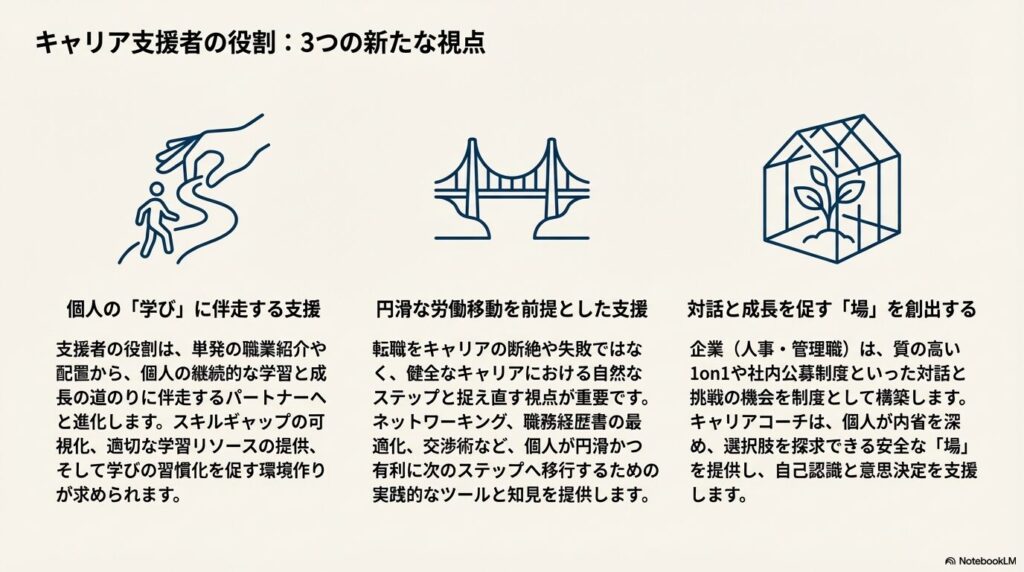 キャリア支援者の役割：3つの新たな視点

個人の「学び」に伴走する支援

支援者の役割は、単発の職業紹介や配置から、個人の継続的な学習と成長の道のりに伴走するパートナーへと進化します。スキルギャップの可視化、適切な学習リソースの提供、そして学びの習慣化を促す環境作りが求められます。

円滑な労働移動を前提とした支援

転職をキャリアの断絶や失敗ではなく、健全なキャリアにおける自然なステップと捉え直す視点が重要です。ネットワーキング、職務経歴書の最適化、交渉術など、個人が円滑かつ有利に次のステップへ移行するための実践的なツールと知見を提供します。

対話と成長を促す「場」を創出する

企業（人事・管理職）は、質の高い1on1や社内公募制度といった対話と挑戦の機会を制度として構築します。キャリアコーチは、個人が内省を深め、選択肢を探求できる安全な「場」を提供し、自己認識と意思決定を支援します。

NotebookLM